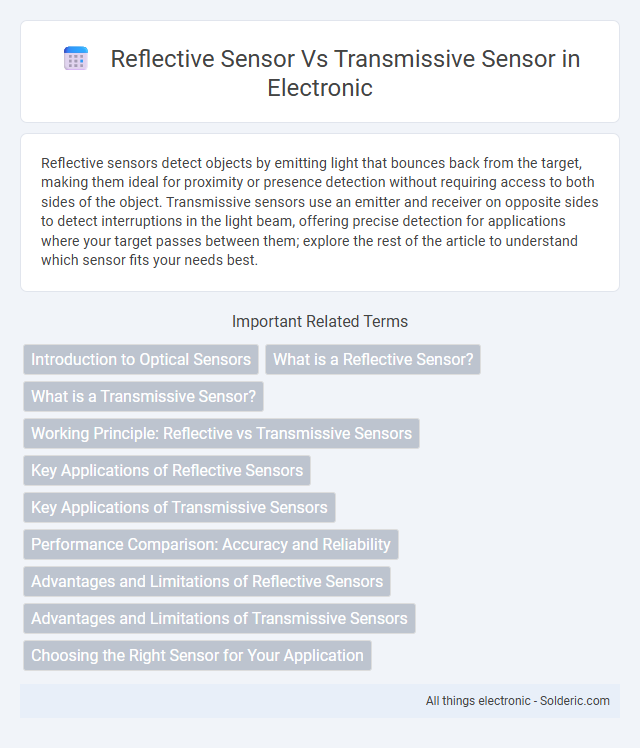 Reflective Sensor Vs Transmissive Sensor in Electronic

Reflective sensors detect objects by emitting light that bounces back from the target, making them ideal for proximity or presence detection without requiring access to both sides of the object. Transmissive sensors use an emitter and receiver on opposite sides to detect interruptions in the light beam, offering precise detection for applications where your target passes between them; explore the rest of the article to understand which sensor fits your needs best.

Important Related Terms

Introduction to Optical Sensors

What is a Reflective Sensor?

What is a Transmissive Sensor?

Working Principle: Reflective vs Transmissive Sensors

Key Applications of Reflective Sensors

Key Applications of Transmissive Sensors

Performance Comparison: Accuracy and Reliability

Advantages and Limitations of Reflective Sensors

Advantages and Limitations of Transmissive Sensors

Choosing the Right Sensor for Your Application

All things electronic - Solderic.com