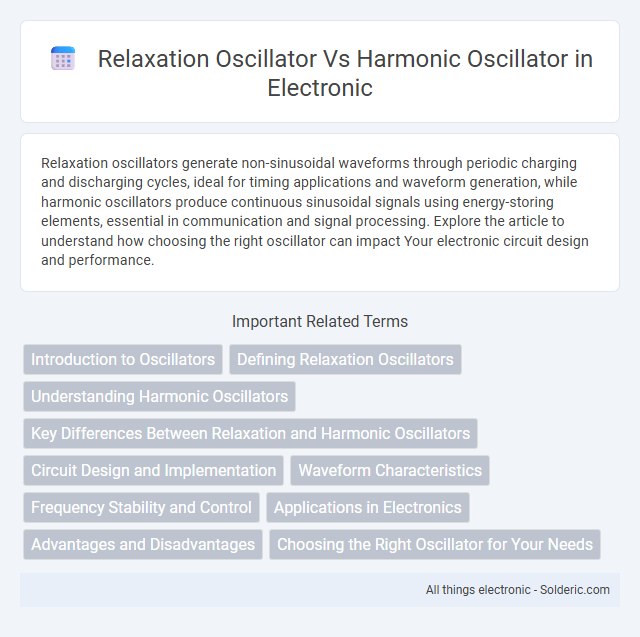 Relaxation Oscillator Vs Harmonic Oscillator in Electronic

Relaxation oscillators generate non-sinusoidal waveforms through periodic charging and discharging cycles, ideal for timing applications and waveform generation, while harmonic oscillators produce continuous sinusoidal signals using energy-storing elements, essential in communication and signal processing. Explore the article to understand how choosing the right oscillator can impact Your electronic circuit design and performance.

Important Related Terms

Introduction to Oscillators

Defining Relaxation Oscillators

Understanding Harmonic Oscillators

Key Differences Between Relaxation and Harmonic Oscillators

Circuit Design and Implementation

Waveform Characteristics

Frequency Stability and Control

Applications in Electronics

Advantages and Disadvantages

Choosing the Right Oscillator for Your Needs

All things electronic - Solderic.com