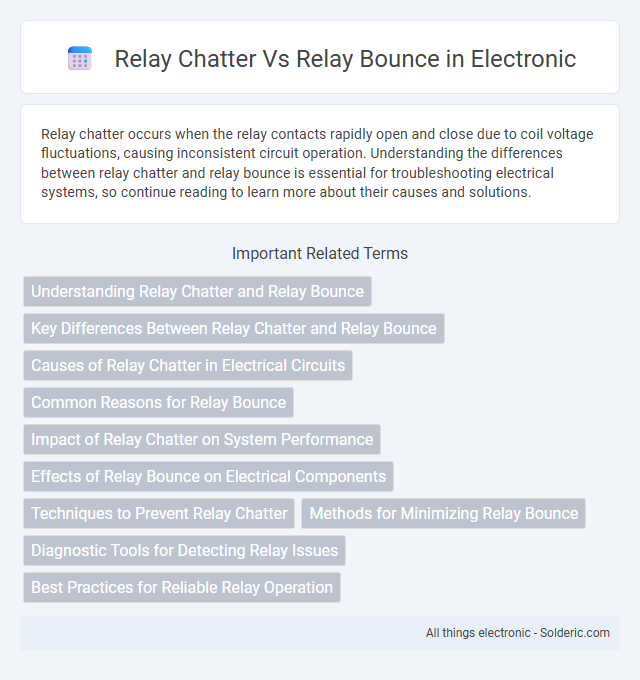 Relay Chatter Vs Relay Bounce in Electronic

Relay chatter occurs when the relay contacts rapidly open and close due to coil voltage fluctuations, causing inconsistent circuit operation. Understanding the differences between relay chatter and relay bounce is essential for troubleshooting electrical systems, so continue reading to learn more about their causes and solutions.

Important Related Terms

Understanding Relay Chatter and Relay Bounce

Key Differences Between Relay Chatter and Relay Bounce

Causes of Relay Chatter in Electrical Circuits

Common Reasons for Relay Bounce

Impact of Relay Chatter on System Performance

Effects of Relay Bounce on Electrical Components

Techniques to Prevent Relay Chatter

Methods for Minimizing Relay Bounce

Diagnostic Tools for Detecting Relay Issues

Best Practices for Reliable Relay Operation

All things electronic - Solderic.com