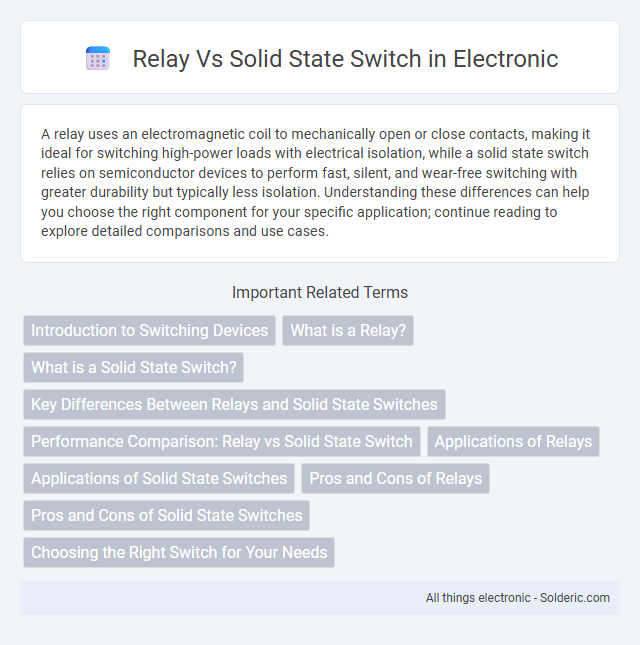 Relay Vs Solid State Switch in Electronic

A relay uses an electromagnetic coil to mechanically open or close contacts, making it ideal for switching high-power loads with electrical isolation, while a solid state switch relies on semiconductor devices to perform fast, silent, and wear-free switching with greater durability but typically less isolation. Understanding these differences can help you choose the right component for your specific application; continue reading to explore detailed comparisons and use cases.

Important Related Terms

Introduction to Switching Devices

What is a Relay?

What is a Solid State Switch?

Key Differences Between Relays and Solid State Switches

Performance Comparison: Relay vs Solid State Switch

Applications of Relays

Applications of Solid State Switches

Pros and Cons of Relays

Pros and Cons of Solid State Switches

Choosing the Right Switch for Your Needs

All things electronic - Solderic.com