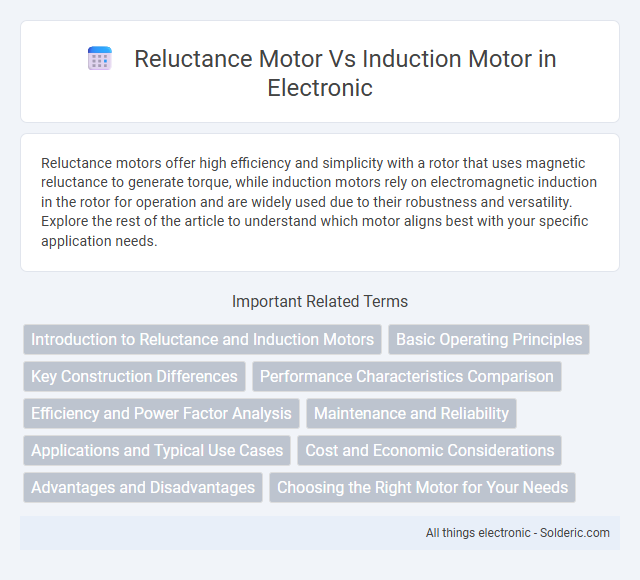 Reluctance Motor Vs Induction Motor in Electronic

Reluctance motors offer high efficiency and simplicity with a rotor that uses magnetic reluctance to generate torque, while induction motors rely on electromagnetic induction in the rotor for operation and are widely used due to their robustness and versatility. Explore the rest of the article to understand which motor aligns best with your specific application needs.

Important Related Terms

Introduction to Reluctance and Induction Motors

Basic Operating Principles

Key Construction Differences

Performance Characteristics Comparison

Efficiency and Power Factor Analysis

Maintenance and Reliability

Applications and Typical Use Cases

Cost and Economic Considerations

Advantages and Disadvantages

Choosing the Right Motor for Your Needs

All things electronic - Solderic.com