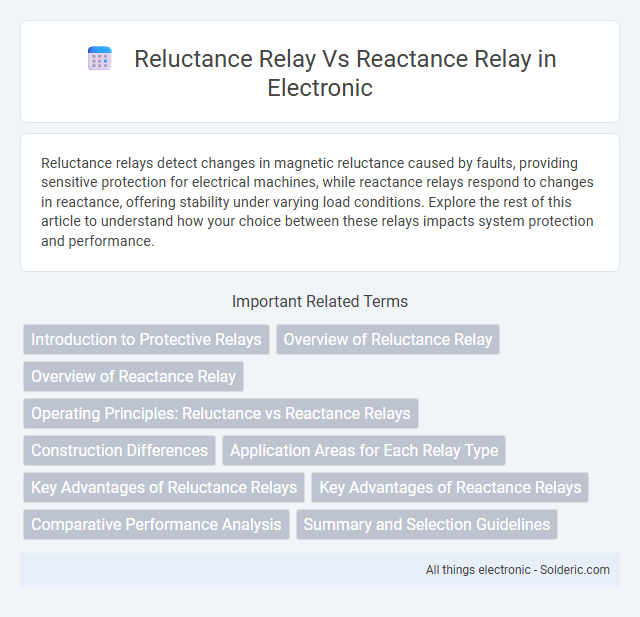 Reluctance Relay Vs Reactance Relay in Electronic

Reluctance relays detect changes in magnetic reluctance caused by faults, providing sensitive protection for electrical machines, while reactance relays respond to changes in reactance, offering stability under varying load conditions. Explore the rest of this article to understand how your choice between these relays impacts system protection and performance.

Important Related Terms

Introduction to Protective Relays

Overview of Reluctance Relay

Overview of Reactance Relay

Operating Principles: Reluctance vs Reactance Relays

Construction Differences

Application Areas for Each Relay Type

Key Advantages of Reluctance Relays

Key Advantages of Reactance Relays

Comparative Performance Analysis

Summary and Selection Guidelines

All things electronic - Solderic.com