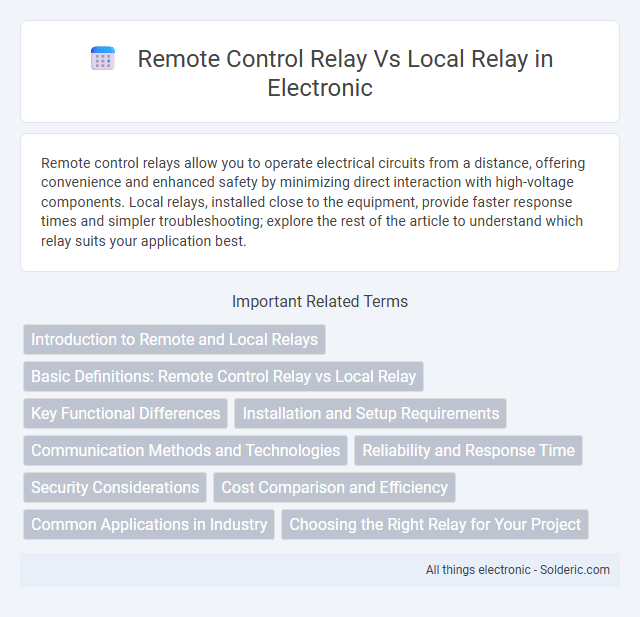 Remote Control Relay Vs Local Relay in Electronic

Remote control relays allow you to operate electrical circuits from a distance, offering convenience and enhanced safety by minimizing direct interaction with high-voltage components. Local relays, installed close to the equipment, provide faster response times and simpler troubleshooting; explore the rest of the article to understand which relay suits your application best.

Important Related Terms

Introduction to Remote and Local Relays

Basic Definitions: Remote Control Relay vs Local Relay

Key Functional Differences

Installation and Setup Requirements

Communication Methods and Technologies

Reliability and Response Time

Security Considerations

Cost Comparison and Efficiency

Common Applications in Industry

Choosing the Right Relay for Your Project

All things electronic - Solderic.com