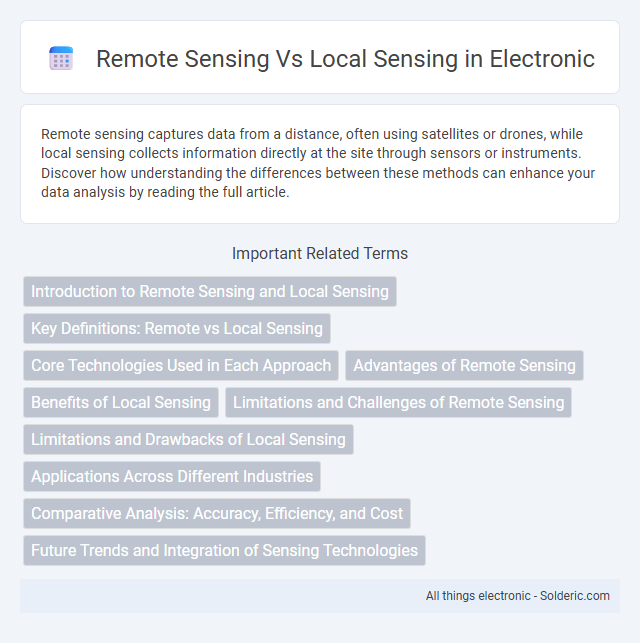 Remote Sensing Vs Local Sensing in Electronic

Remote sensing captures data from a distance, often using satellites or drones, while local sensing collects information directly at the site through sensors or instruments. Discover how understanding the differences between these methods can enhance your data analysis by reading the full article.

Important Related Terms

Introduction to Remote Sensing and Local Sensing

Key Definitions: Remote vs Local Sensing

Core Technologies Used in Each Approach

Advantages of Remote Sensing

Benefits of Local Sensing

Limitations and Challenges of Remote Sensing

Limitations and Drawbacks of Local Sensing

Applications Across Different Industries

Comparative Analysis: Accuracy, Efficiency, and Cost

Future Trends and Integration of Sensing Technologies

All things electronic - Solderic.com