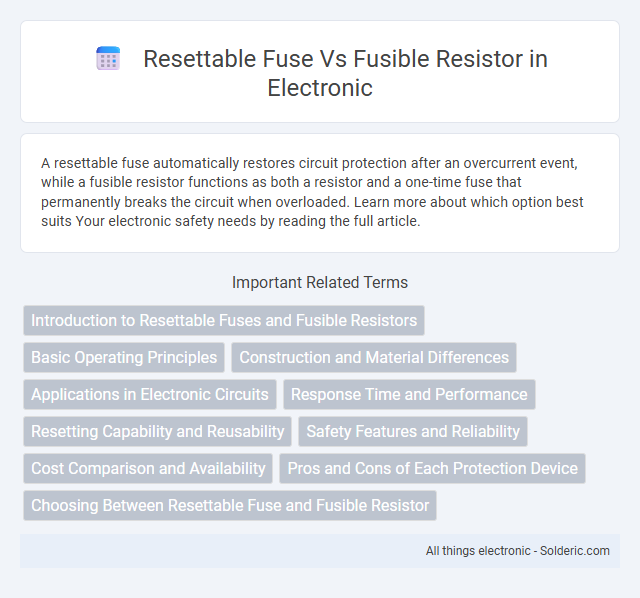 Resettable Fuse Vs Fusible Resistor in Electronic

A resettable fuse automatically restores circuit protection after an overcurrent event, while a fusible resistor functions as both a resistor and a one-time fuse that permanently breaks the circuit when overloaded. Learn more about which option best suits Your electronic safety needs by reading the full article.

Important Related Terms

Introduction to Resettable Fuses and Fusible Resistors

Basic Operating Principles

Construction and Material Differences

Applications in Electronic Circuits

Response Time and Performance

Resetting Capability and Reusability

Safety Features and Reliability

Cost Comparison and Availability

Pros and Cons of Each Protection Device

Choosing Between Resettable Fuse and Fusible Resistor

All things electronic - Solderic.com