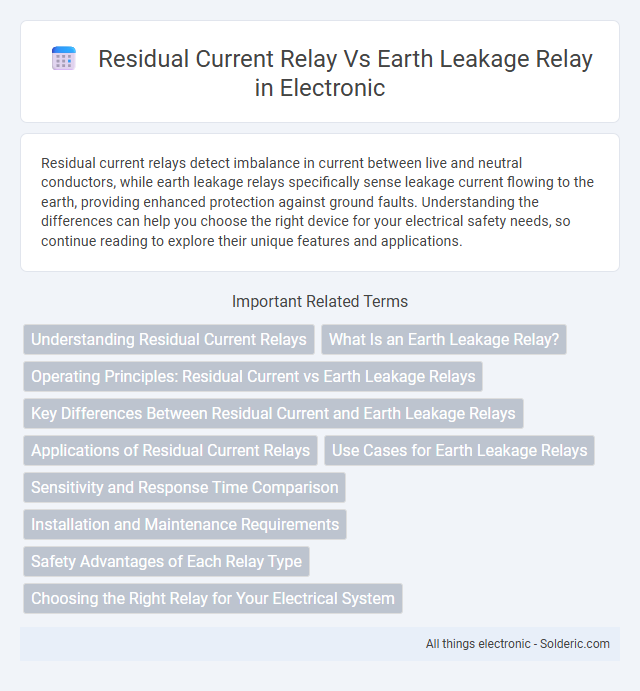 Residual Current Relay Vs Earth Leakage Relay in Electronic

Residual current relays detect imbalance in current between live and neutral conductors, while earth leakage relays specifically sense leakage current flowing to the earth, providing enhanced protection against ground faults. Understanding the differences can help you choose the right device for your electrical safety needs, so continue reading to explore their unique features and applications.

Important Related Terms

Understanding Residual Current Relays

What Is an Earth Leakage Relay?

Operating Principles: Residual Current vs Earth Leakage Relays

Key Differences Between Residual Current and Earth Leakage Relays

Applications of Residual Current Relays

Use Cases for Earth Leakage Relays

Sensitivity and Response Time Comparison

Installation and Maintenance Requirements

Safety Advantages of Each Relay Type

Choosing the Right Relay for Your Electrical System

All things electronic - Solderic.com