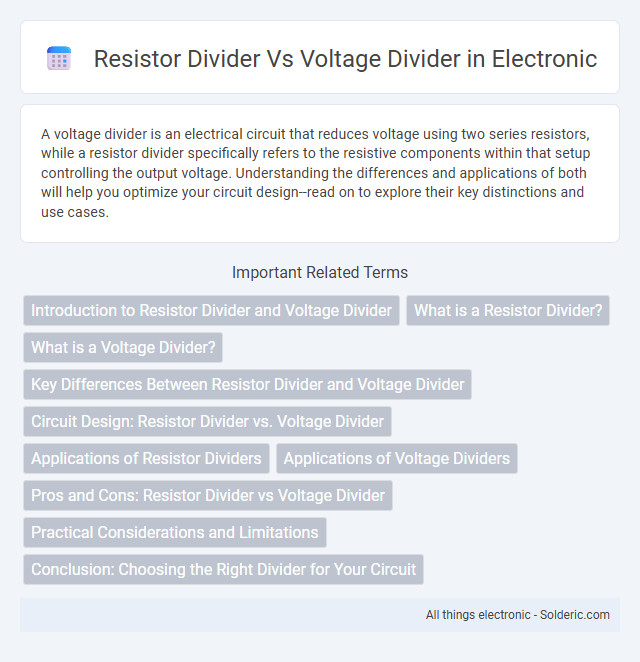 Resistor Divider Vs Voltage Divider in Electronic

A voltage divider is an electrical circuit that reduces voltage using two series resistors, while a resistor divider specifically refers to the resistive components within that setup controlling the output voltage. Understanding the differences and applications of both will help you optimize your circuit design--read on to explore their key distinctions and use cases.

Important Related Terms

Introduction to Resistor Divider and Voltage Divider

What is a Resistor Divider?

What is a Voltage Divider?

Key Differences Between Resistor Divider and Voltage Divider

Circuit Design: Resistor Divider vs. Voltage Divider

Applications of Resistor Dividers

Applications of Voltage Dividers

Pros and Cons: Resistor Divider vs Voltage Divider

Practical Considerations and Limitations

Conclusion: Choosing the Right Divider for Your Circuit

All things electronic - Solderic.com