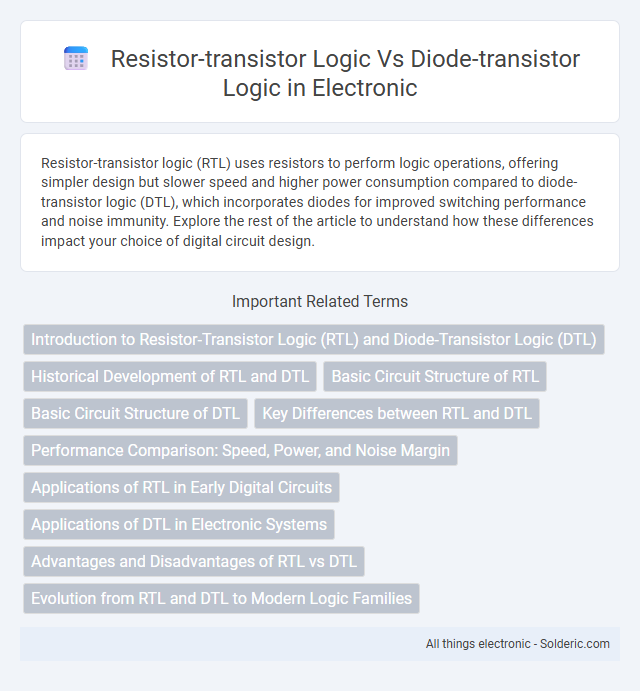 Resistor-transistor Logic Vs Diode-transistor Logic in Electronic

Resistor-transistor logic (RTL) uses resistors to perform logic operations, offering simpler design but slower speed and higher power consumption compared to diode-transistor logic (DTL), which incorporates diodes for improved switching performance and noise immunity. Explore the rest of the article to understand how these differences impact your choice of digital circuit design.

Important Related Terms

Introduction to Resistor-Transistor Logic (RTL) and Diode-Transistor Logic (DTL)

Historical Development of RTL and DTL

Basic Circuit Structure of RTL

Basic Circuit Structure of DTL

Key Differences between RTL and DTL

Performance Comparison: Speed, Power, and Noise Margin

Applications of RTL in Early Digital Circuits

Applications of DTL in Electronic Systems

Advantages and Disadvantages of RTL vs DTL

Evolution from RTL and DTL to Modern Logic Families

All things electronic - Solderic.com