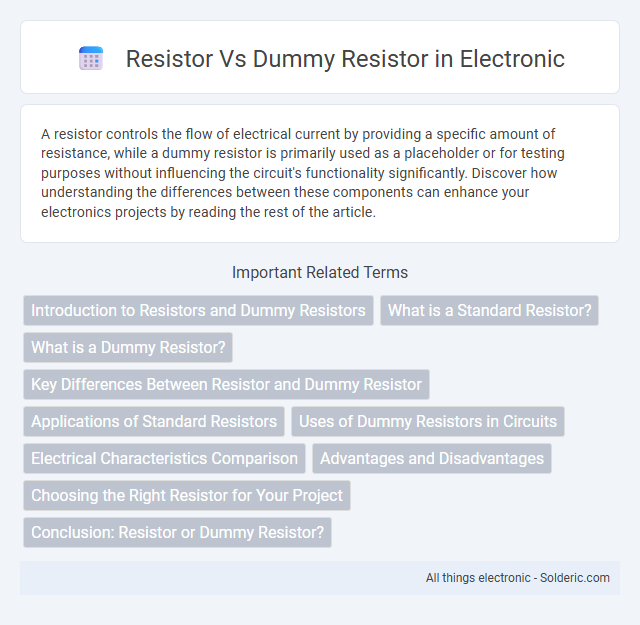 Resistor Vs Dummy Resistor in Electronic

A resistor controls the flow of electrical current by providing a specific amount of resistance, while a dummy resistor is primarily used as a placeholder or for testing purposes without influencing the circuit's functionality significantly. Discover how understanding the differences between these components can enhance your electronics projects by reading the rest of the article.

Important Related Terms

Introduction to Resistors and Dummy Resistors

What is a Standard Resistor?

What is a Dummy Resistor?

Key Differences Between Resistor and Dummy Resistor

Applications of Standard Resistors

Uses of Dummy Resistors in Circuits

Electrical Characteristics Comparison

Advantages and Disadvantages

Choosing the Right Resistor for Your Project

Conclusion: Resistor or Dummy Resistor?

All things electronic - Solderic.com