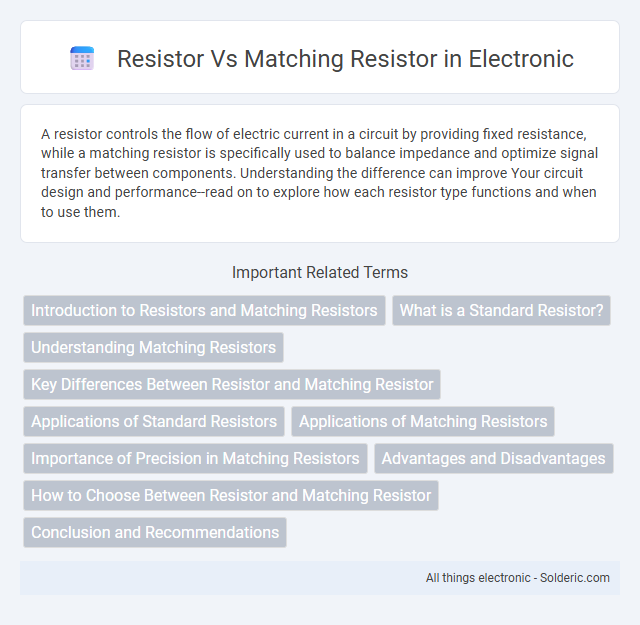 Resistor Vs Matching Resistor in Electronic

A resistor controls the flow of electric current in a circuit by providing fixed resistance, while a matching resistor is specifically used to balance impedance and optimize signal transfer between components. Understanding the difference can improve Your circuit design and performance--read on to explore how each resistor type functions and when to use them.

Important Related Terms

Introduction to Resistors and Matching Resistors

What is a Standard Resistor?

Understanding Matching Resistors

Key Differences Between Resistor and Matching Resistor

Applications of Standard Resistors

Applications of Matching Resistors

Importance of Precision in Matching Resistors

Advantages and Disadvantages

How to Choose Between Resistor and Matching Resistor

Conclusion and Recommendations

All things electronic - Solderic.com