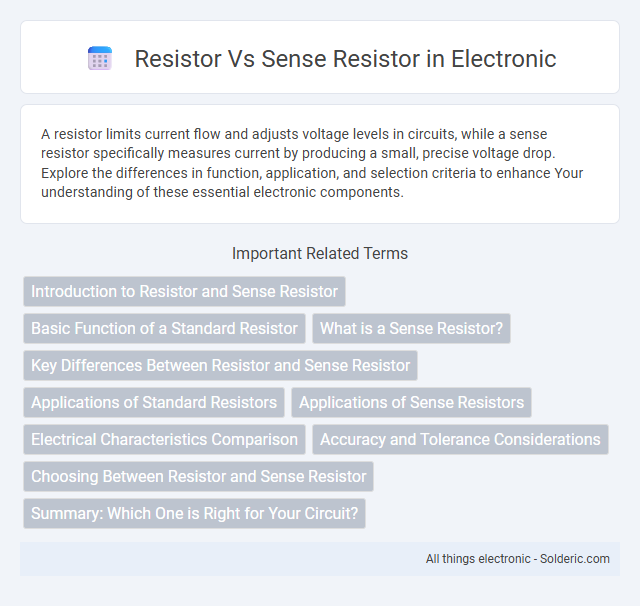 Resistor Vs Sense Resistor in Electronic

A resistor limits current flow and adjusts voltage levels in circuits, while a sense resistor specifically measures current by producing a small, precise voltage drop. Explore the differences in function, application, and selection criteria to enhance Your understanding of these essential electronic components.

Important Related Terms

Introduction to Resistor and Sense Resistor

Basic Function of a Standard Resistor

What is a Sense Resistor?

Key Differences Between Resistor and Sense Resistor

Applications of Standard Resistors

Applications of Sense Resistors

Electrical Characteristics Comparison

Accuracy and Tolerance Considerations

Choosing Between Resistor and Sense Resistor

Summary: Which One is Right for Your Circuit?

All things electronic - Solderic.com