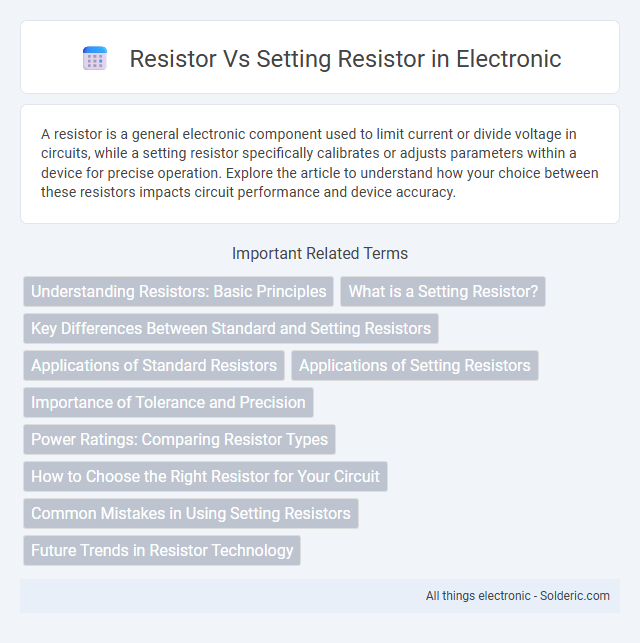 Resistor Vs Setting Resistor in Electronic

A resistor is a general electronic component used to limit current or divide voltage in circuits, while a setting resistor specifically calibrates or adjusts parameters within a device for precise operation. Explore the article to understand how your choice between these resistors impacts circuit performance and device accuracy.

Important Related Terms

Understanding Resistors: Basic Principles

What is a Setting Resistor?

Key Differences Between Standard and Setting Resistors

Applications of Standard Resistors

Applications of Setting Resistors

Importance of Tolerance and Precision

Power Ratings: Comparing Resistor Types

How to Choose the Right Resistor for Your Circuit

Common Mistakes in Using Setting Resistors

Future Trends in Resistor Technology

All things electronic - Solderic.com