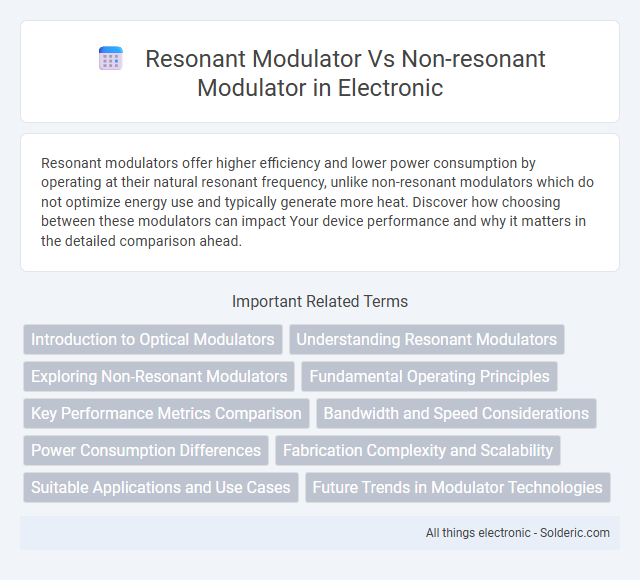 Resonant Modulator Vs Non-resonant Modulator in Electronic

Resonant modulators offer higher efficiency and lower power consumption by operating at their natural resonant frequency, unlike non-resonant modulators which do not optimize energy use and typically generate more heat. Discover how choosing between these modulators can impact Your device performance and why it matters in the detailed comparison ahead.

Important Related Terms

Introduction to Optical Modulators
Understanding Resonant Modulators
Exploring Non-Resonant Modulators
Fundamental Operating Principles
Key Performance Metrics Comparison
Bandwidth and Speed Considerations
Power Consumption Differences
Fabrication Complexity and Scalability
Suitable Applications and Use Cases
Future Trends in Modulator Technologies

All things electronic - Solderic.com