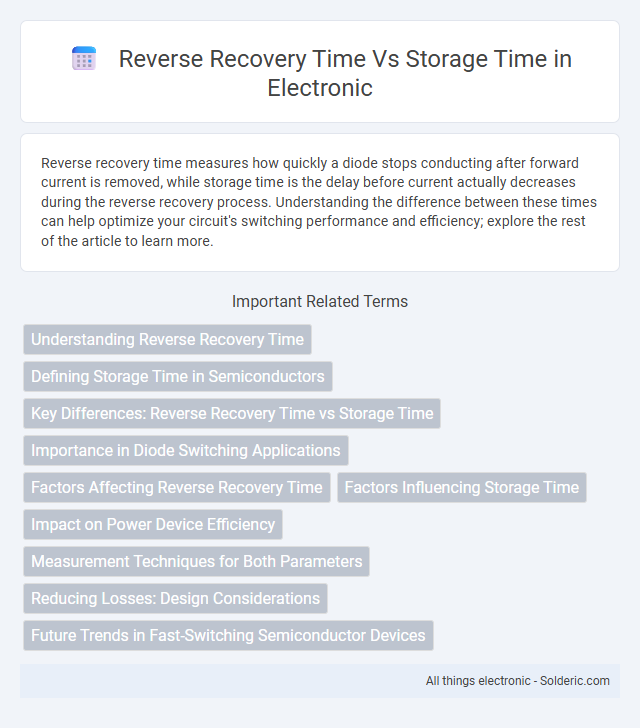 Reverse Recovery Time Vs Storage Time in Electronic

Reverse recovery time measures how quickly a diode stops conducting after forward current is removed, while storage time is the delay before current actually decreases during the reverse recovery process. Understanding the difference between these times can help optimize your circuit's switching performance and efficiency; explore the rest of the article to learn more.

Important Related Terms

Understanding Reverse Recovery Time

Defining Storage Time in Semiconductors

Key Differences: Reverse Recovery Time vs Storage Time

Importance in Diode Switching Applications

Factors Affecting Reverse Recovery Time

Factors Influencing Storage Time

Impact on Power Device Efficiency

Measurement Techniques for Both Parameters

Reducing Losses: Design Considerations

Future Trends in Fast-Switching Semiconductor Devices

All things electronic - Solderic.com