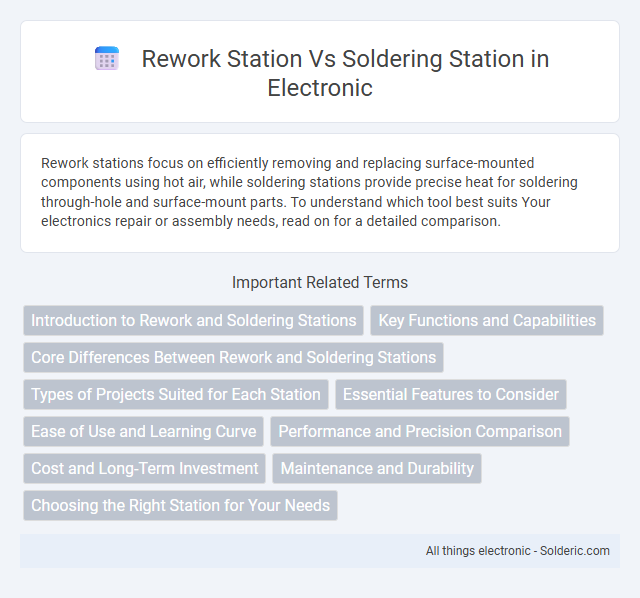 Rework Station Vs Soldering Station in Electronic

Rework stations focus on efficiently removing and replacing surface-mounted components using hot air, while soldering stations provide precise heat for soldering through-hole and surface-mount parts. To understand which tool best suits Your electronics repair or assembly needs, read on for a detailed comparison.

Important Related Terms

Introduction to Rework and Soldering Stations

Key Functions and Capabilities

Core Differences Between Rework and Soldering Stations

Types of Projects Suited for Each Station

Essential Features to Consider

Ease of Use and Learning Curve

Performance and Precision Comparison

Cost and Long-Term Investment

Maintenance and Durability

Choosing the Right Station for Your Needs

All things electronic - Solderic.com