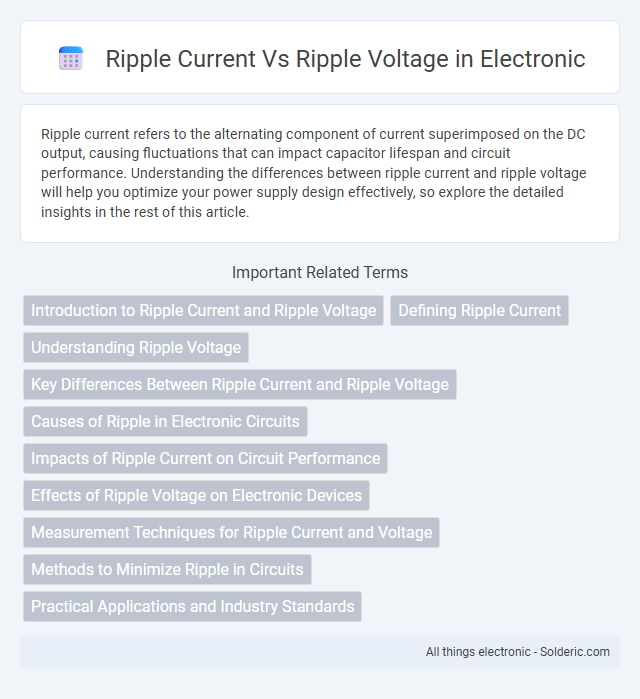 Ripple Current Vs Ripple Voltage in Electronic

Ripple current refers to the alternating component of current superimposed on the DC output, causing fluctuations that can impact capacitor lifespan and circuit performance. Understanding the differences between ripple current and ripple voltage will help you optimize your power supply design effectively, so explore the detailed insights in the rest of this article.

Important Related Terms

Introduction to Ripple Current and Ripple Voltage

Defining Ripple Current

Understanding Ripple Voltage

Key Differences Between Ripple Current and Ripple Voltage

Causes of Ripple in Electronic Circuits

Impacts of Ripple Current on Circuit Performance

Effects of Ripple Voltage on Electronic Devices

Measurement Techniques for Ripple Current and Voltage

Methods to Minimize Ripple in Circuits

Practical Applications and Industry Standards

All things electronic - Solderic.com