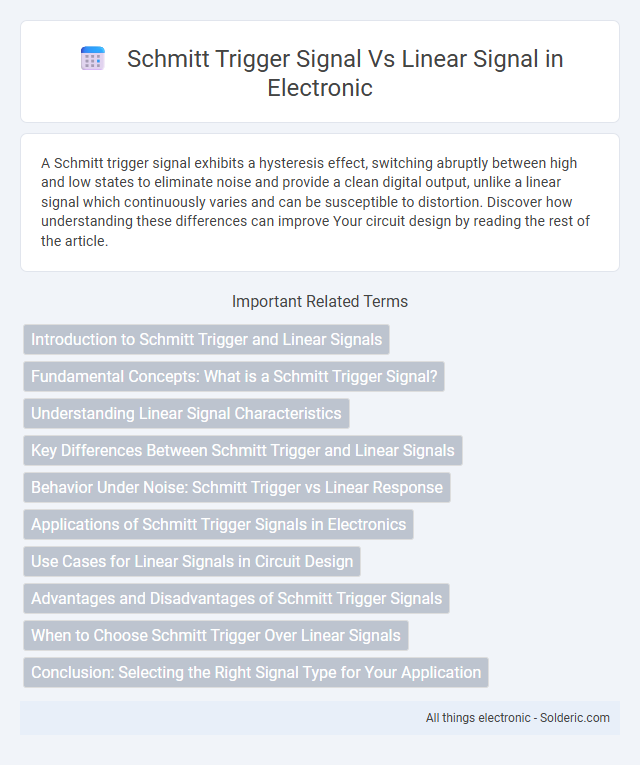 Schmitt Trigger Signal Vs Linear Signal in Electronic

A Schmitt trigger signal exhibits a hysteresis effect, switching abruptly between high and low states to eliminate noise and provide a clean digital output, unlike a linear signal which continuously varies and can be susceptible to distortion. Discover how understanding these differences can improve Your circuit design by reading the rest of the article.

Important Related Terms

Introduction to Schmitt Trigger and Linear Signals

Fundamental Concepts: What is a Schmitt Trigger Signal?

Understanding Linear Signal Characteristics

Key Differences Between Schmitt Trigger and Linear Signals

Behavior Under Noise: Schmitt Trigger vs Linear Response

Applications of Schmitt Trigger Signals in Electronics

Use Cases for Linear Signals in Circuit Design

Advantages and Disadvantages of Schmitt Trigger Signals

When to Choose Schmitt Trigger Over Linear Signals

Conclusion: Selecting the Right Signal Type for Your Application

All things electronic - Solderic.com