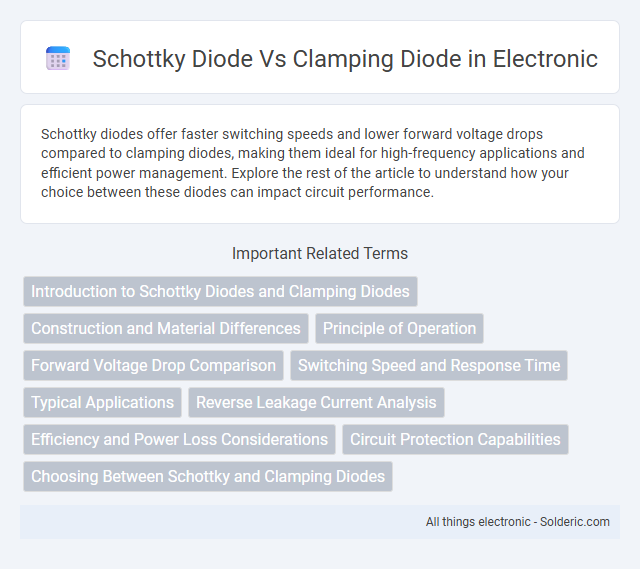 Schottky Diode Vs Clamping Diode in Electronic

Schottky diodes offer faster switching speeds and lower forward voltage drops compared to clamping diodes, making them ideal for high-frequency applications and efficient power management. Explore the rest of the article to understand how your choice between these diodes can impact circuit performance.

Important Related Terms

Introduction to Schottky Diodes and Clamping Diodes

Construction and Material Differences

Principle of Operation

Forward Voltage Drop Comparison

Switching Speed and Response Time

Typical Applications

Reverse Leakage Current Analysis

Efficiency and Power Loss Considerations

Circuit Protection Capabilities

Choosing Between Schottky and Clamping Diodes

All things electronic - Solderic.com