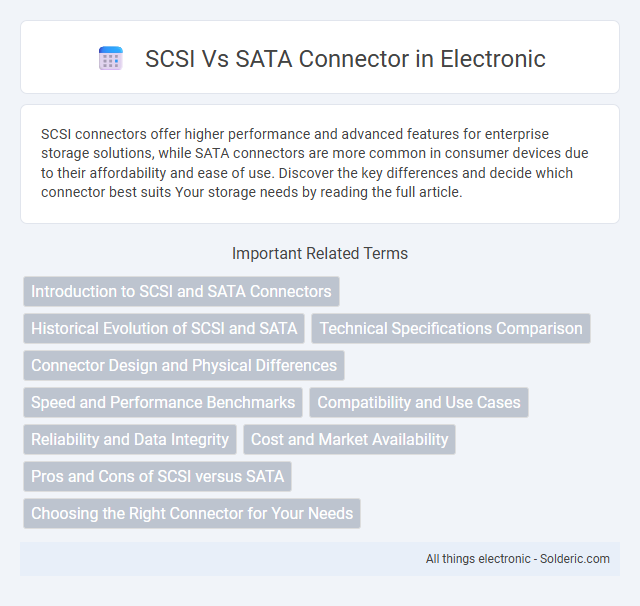 SCSI Vs SATA Connector in Electronic

SCSI connectors offer higher performance and advanced features for enterprise storage solutions, while SATA connectors are more common in consumer devices due to their affordability and ease of use. Discover the key differences and decide which connector best suits Your storage needs by reading the full article.

Important Related Terms

Introduction to SCSI and SATA Connectors

Historical Evolution of SCSI and SATA

Technical Specifications Comparison

Connector Design and Physical Differences

Speed and Performance Benchmarks

Compatibility and Use Cases

Reliability and Data Integrity

Cost and Market Availability

Pros and Cons of SCSI versus SATA

Choosing the Right Connector for Your Needs

All things electronic - Solderic.com