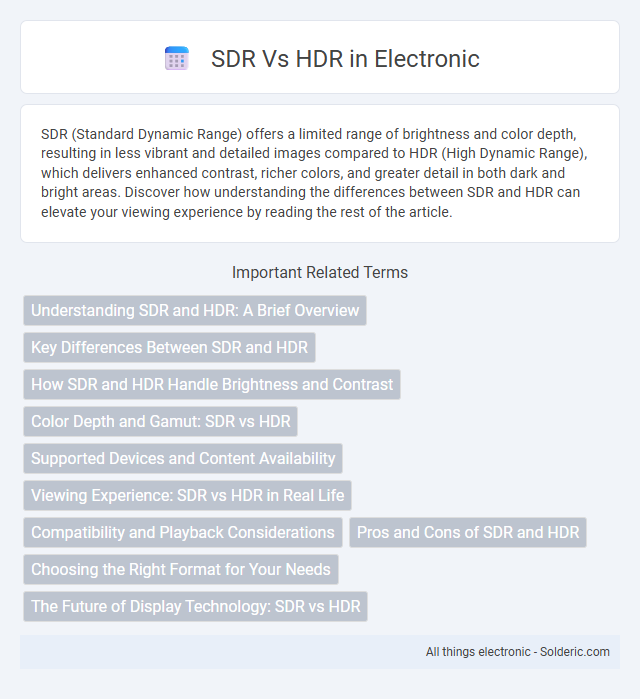 SDR Vs HDR in Electronic

SDR (Standard Dynamic Range) offers a limited range of brightness and color depth, resulting in less vibrant and detailed images compared to HDR (High Dynamic Range), which delivers enhanced contrast, richer colors, and greater detail in both dark and bright areas. Discover how understanding the differences between SDR and HDR can elevate your viewing experience by reading the rest of the article.

Important Related Terms

Understanding SDR and HDR: A Brief Overview

Key Differences Between SDR and HDR

How SDR and HDR Handle Brightness and Contrast

Color Depth and Gamut: SDR vs HDR

Supported Devices and Content Availability

Viewing Experience: SDR vs HDR in Real Life

Compatibility and Playback Considerations

Pros and Cons of SDR and HDR

Choosing the Right Format for Your Needs

The Future of Display Technology: SDR vs HDR

All things electronic - Solderic.com