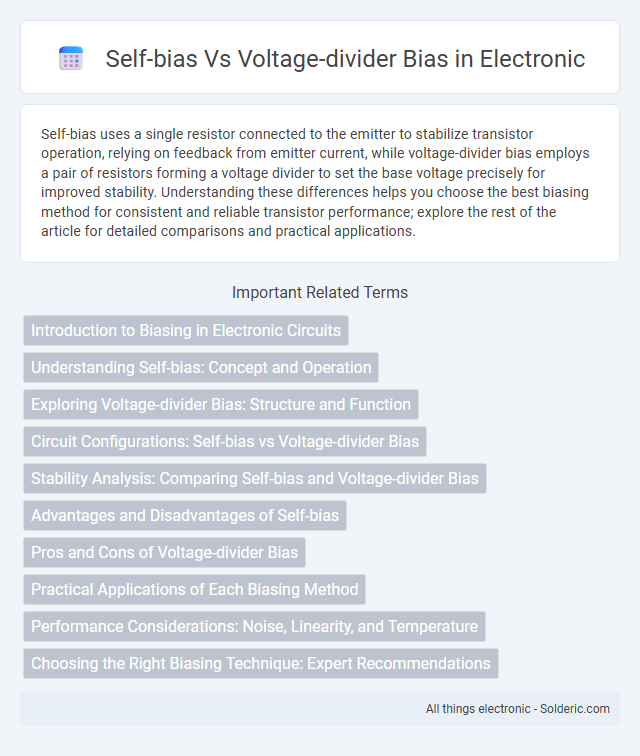 Self-bias Vs Voltage-divider Bias in Electronic

Self-bias uses a single resistor connected to the emitter to stabilize transistor operation, relying on feedback from emitter current, while voltage-divider bias employs a pair of resistors forming a voltage divider to set the base voltage precisely for improved stability. Understanding these differences helps you choose the best biasing method for consistent and reliable transistor performance; explore the rest of the article for detailed comparisons and practical applications.

Important Related Terms

Introduction to Biasing in Electronic Circuits

Understanding Self-bias: Concept and Operation

Exploring Voltage-divider Bias: Structure and Function

Circuit Configurations: Self-bias vs Voltage-divider Bias

Stability Analysis: Comparing Self-bias and Voltage-divider Bias

Advantages and Disadvantages of Self-bias

Pros and Cons of Voltage-divider Bias

Practical Applications of Each Biasing Method

Performance Considerations: Noise, Linearity, and Temperature

Choosing the Right Biasing Technique: Expert Recommendations

All things electronic - Solderic.com