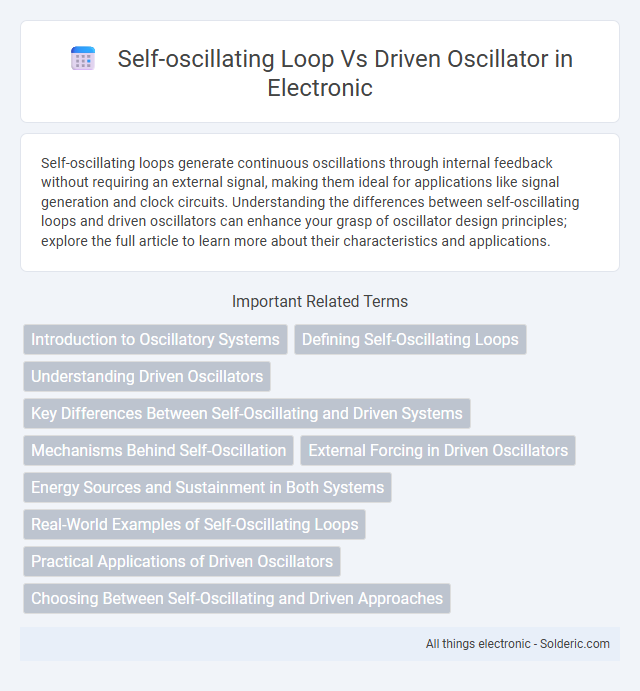 Self-oscillating Loop Vs Driven Oscillator in Electronic

Self-oscillating loops generate continuous oscillations through internal feedback without requiring an external signal, making them ideal for applications like signal generation and clock circuits. Understanding the differences between self-oscillating loops and driven oscillators can enhance your grasp of oscillator design principles; explore the full article to learn more about their characteristics and applications.

Important Related Terms

Introduction to Oscillatory Systems

Defining Self-Oscillating Loops

Understanding Driven Oscillators

Key Differences Between Self-Oscillating and Driven Systems

Mechanisms Behind Self-Oscillation

External Forcing in Driven Oscillators

Energy Sources and Sustainment in Both Systems

Real-World Examples of Self-Oscillating Loops

Practical Applications of Driven Oscillators

Choosing Between Self-Oscillating and Driven Approaches

All things electronic - Solderic.com