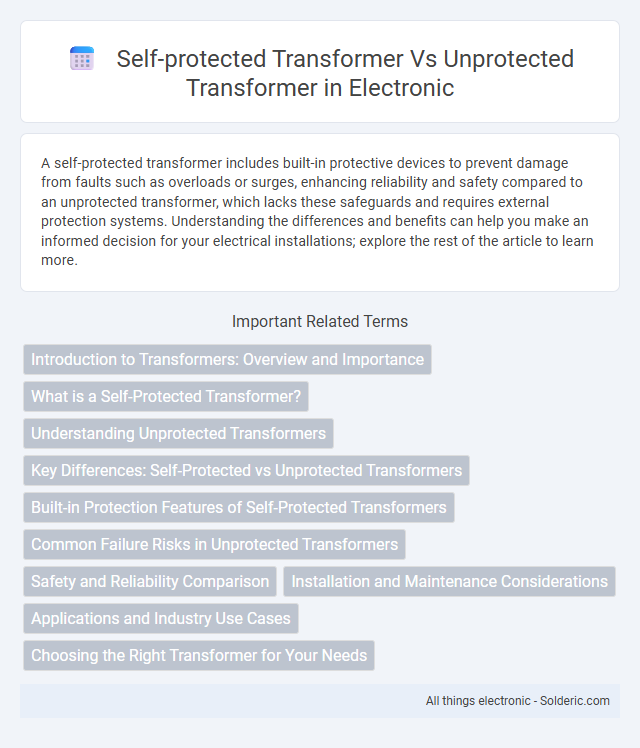 Self-protected Transformer Vs Unprotected Transformer in Electronic

A self-protected transformer includes built-in protective devices to prevent damage from faults such as overloads or surges, enhancing reliability and safety compared to an unprotected transformer, which lacks these safeguards and requires external protection systems. Understanding the differences and benefits can help you make an informed decision for your electrical installations; explore the rest of the article to learn more.

Important Related Terms

Introduction to Transformers: Overview and Importance

What is a Self-Protected Transformer?

Understanding Unprotected Transformers

Key Differences: Self-Protected vs Unprotected Transformers

Built-in Protection Features of Self-Protected Transformers

Common Failure Risks in Unprotected Transformers

Safety and Reliability Comparison

Installation and Maintenance Considerations

Applications and Industry Use Cases

Choosing the Right Transformer for Your Needs

All things electronic - Solderic.com