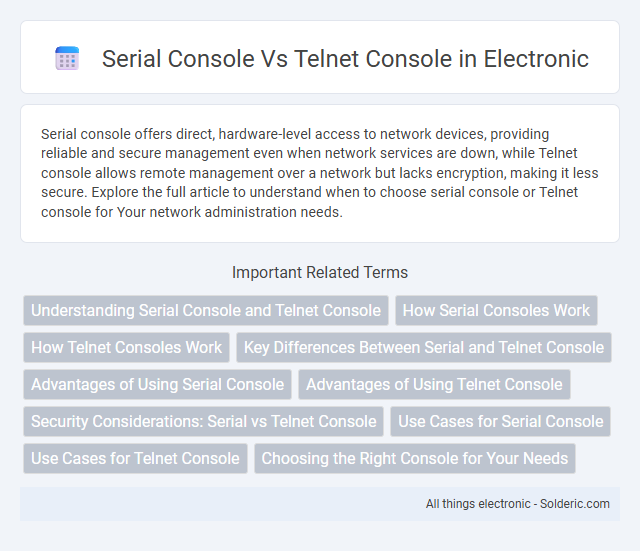 Serial Console Vs Telnet Console in Electronic

Serial console offers direct, hardware-level access to network devices, providing reliable and secure management even when network services are down, while Telnet console allows remote management over a network but lacks encryption, making it less secure. Explore the full article to understand when to choose serial console or Telnet console for Your network administration needs.

Important Related Terms

Understanding Serial Console and Telnet Console

How Serial Consoles Work

How Telnet Consoles Work

Key Differences Between Serial and Telnet Console

Advantages of Using Serial Console

Advantages of Using Telnet Console

Security Considerations: Serial vs Telnet Console

Use Cases for Serial Console

Use Cases for Telnet Console

Choosing the Right Console for Your Needs

All things electronic - Solderic.com