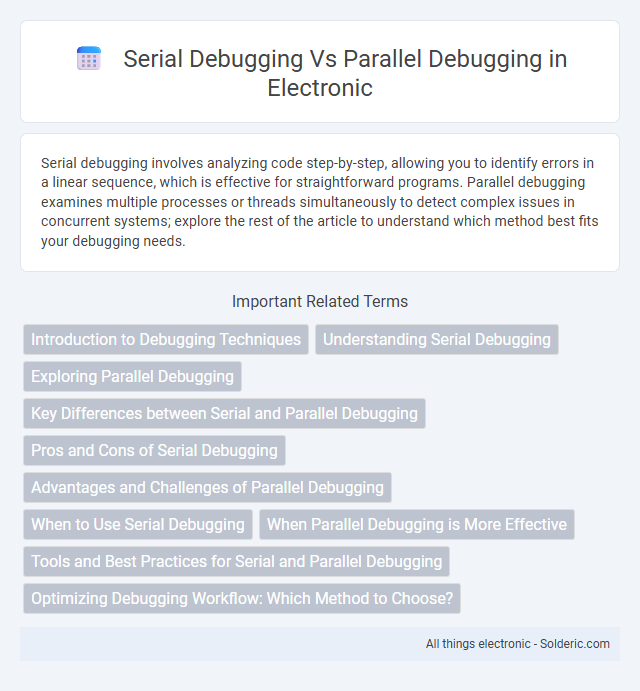 Serial Debugging Vs Parallel Debugging in Electronic

Serial debugging involves analyzing code step-by-step, allowing you to identify errors in a linear sequence, which is effective for straightforward programs. Parallel debugging examines multiple processes or threads simultaneously to detect complex issues in concurrent systems; explore the rest of the article to understand which method best fits your debugging needs.

Important Related Terms

Introduction to Debugging Techniques

Understanding Serial Debugging

Exploring Parallel Debugging

Key Differences between Serial and Parallel Debugging

Pros and Cons of Serial Debugging

Advantages and Challenges of Parallel Debugging

When to Use Serial Debugging

When Parallel Debugging is More Effective

Tools and Best Practices for Serial and Parallel Debugging

Optimizing Debugging Workflow: Which Method to Choose?

All things electronic - Solderic.com