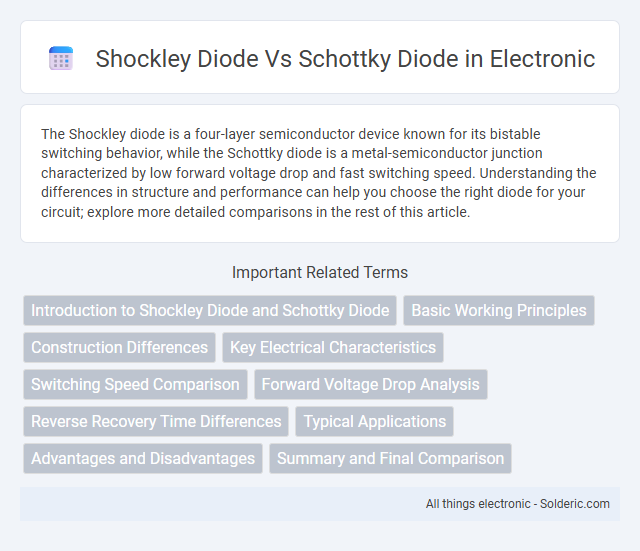 Shockley Diode Vs Schottky Diode in Electronic

The Shockley diode is a four-layer semiconductor device known for its bistable switching behavior, while the Schottky diode is a metal-semiconductor junction characterized by low forward voltage drop and fast switching speed. Understanding the differences in structure and performance can help you choose the right diode for your circuit; explore more detailed comparisons in the rest of this article.

Important Related Terms

Introduction to Shockley Diode and Schottky Diode

Basic Working Principles

Construction Differences

Key Electrical Characteristics

Switching Speed Comparison

Forward Voltage Drop Analysis

Reverse Recovery Time Differences

Typical Applications

Advantages and Disadvantages

Summary and Final Comparison

All things electronic - Solderic.com