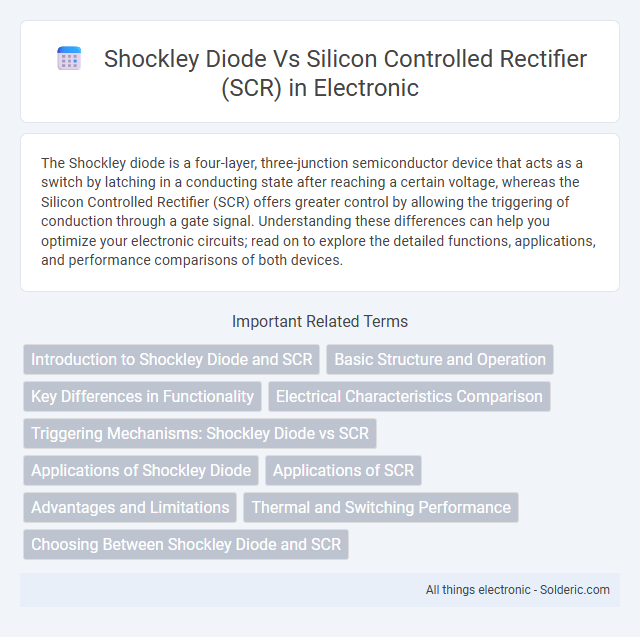 Shockley Diode Vs Silicon Controlled Rectifier (SCR) in Electronic

The Shockley diode is a four-layer, three-junction semiconductor device that acts as a switch by latching in a conducting state after reaching a certain voltage, whereas the Silicon Controlled Rectifier (SCR) offers greater control by allowing the triggering of conduction through a gate signal. Understanding these differences can help you optimize your electronic circuits; read on to explore the detailed functions, applications, and performance comparisons of both devices.

Important Related Terms

Introduction to Shockley Diode and SCR
Basic Structure and Operation
Key Differences in Functionality
Electrical Characteristics Comparison
Triggering Mechanisms: Shockley Diode vs SCR
Applications of Shockley Diode
Applications of SCR
Advantages and Limitations
Thermal and Switching Performance
Choosing Between Shockley Diode and SCR

All things electronic - Solderic.com