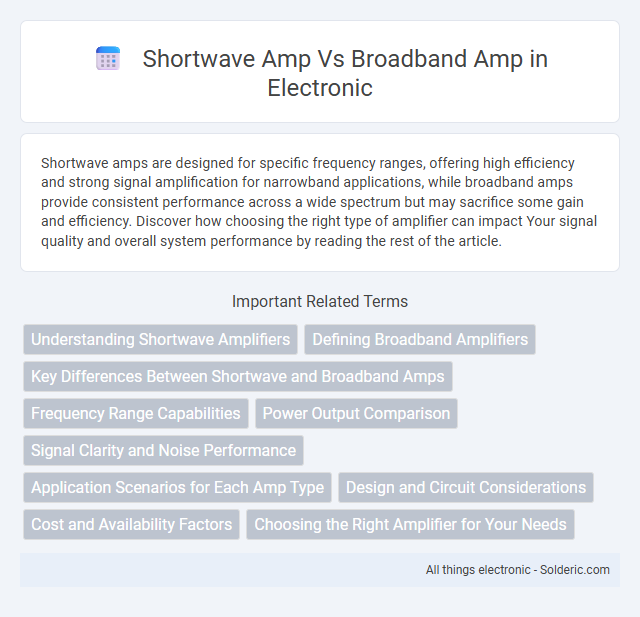 Shortwave Amp Vs Broadband Amp in Electronic

Shortwave amps are designed for specific frequency ranges, offering high efficiency and strong signal amplification for narrowband applications, while broadband amps provide consistent performance across a wide spectrum but may sacrifice some gain and efficiency. Discover how choosing the right type of amplifier can impact Your signal quality and overall system performance by reading the rest of the article.

Important Related Terms

Understanding Shortwave Amplifiers

Defining Broadband Amplifiers

Key Differences Between Shortwave and Broadband Amps

Frequency Range Capabilities

Power Output Comparison

Signal Clarity and Noise Performance

Application Scenarios for Each Amp Type

Design and Circuit Considerations

Cost and Availability Factors

Choosing the Right Amplifier for Your Needs

All things electronic - Solderic.com