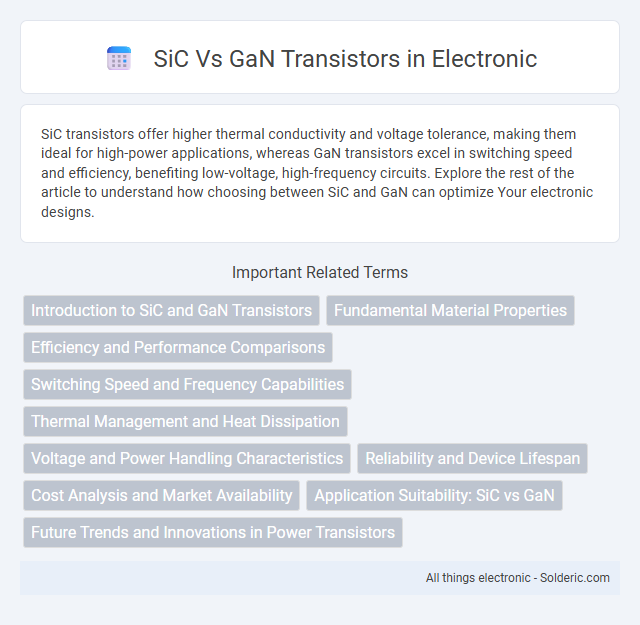 SiC Vs GaN Transistors in Electronic

SiC transistors offer higher thermal conductivity and voltage tolerance, making them ideal for high-power applications, whereas GaN transistors excel in switching speed and efficiency, benefiting low-voltage, high-frequency circuits. Explore the rest of the article to understand how choosing between SiC and GaN can optimize Your electronic designs.

Important Related Terms

Introduction to SiC and GaN Transistors

Fundamental Material Properties

Efficiency and Performance Comparisons

Switching Speed and Frequency Capabilities

Thermal Management and Heat Dissipation

Voltage and Power Handling Characteristics

Reliability and Device Lifespan

Cost Analysis and Market Availability

Application Suitability: SiC vs GaN

Future Trends and Innovations in Power Transistors

All things electronic - Solderic.com