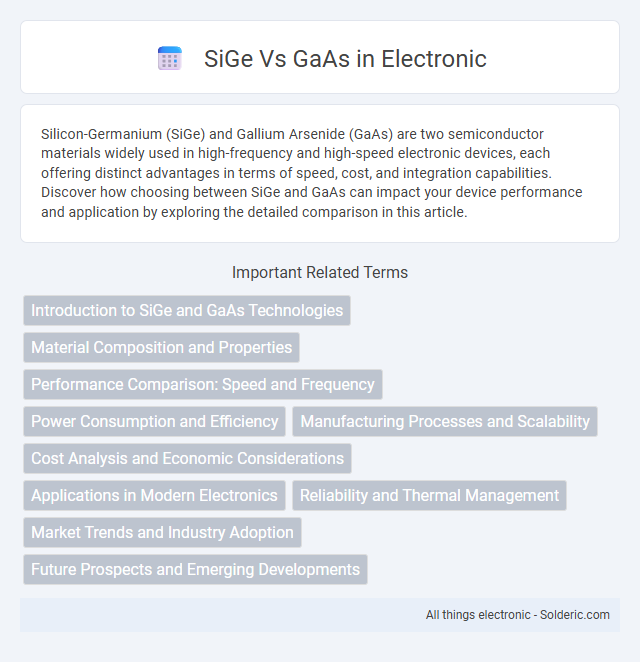 SiGe Vs GaAs in Electronic

Silicon-Germanium (SiGe) and Gallium Arsenide (GaAs) are two semiconductor materials widely used in high-frequency and high-speed electronic devices, each offering distinct advantages in terms of speed, cost, and integration capabilities. Discover how choosing between SiGe and GaAs can impact your device performance and application by exploring the detailed comparison in this article.

Important Related Terms

Introduction to SiGe and GaAs Technologies

Material Composition and Properties

Performance Comparison: Speed and Frequency

Power Consumption and Efficiency

Manufacturing Processes and Scalability

Cost Analysis and Economic Considerations

Applications in Modern Electronics

Reliability and Thermal Management

Market Trends and Industry Adoption

Future Prospects and Emerging Developments

All things electronic - Solderic.com