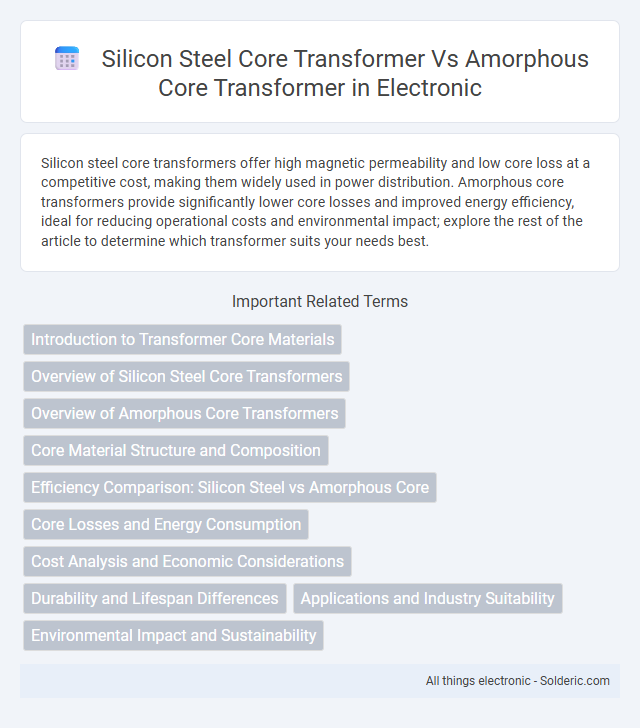 Silicon Steel Core Transformer Vs Amorphous Core Transformer in Electronic

Silicon steel core transformers offer high magnetic permeability and low core loss at a competitive cost, making them widely used in power distribution. Amorphous core transformers provide significantly lower core losses and improved energy efficiency, ideal for reducing operational costs and environmental impact; explore the rest of the article to determine which transformer suits your needs best.

Important Related Terms

Introduction to Transformer Core Materials

Overview of Silicon Steel Core Transformers

Overview of Amorphous Core Transformers

Core Material Structure and Composition

Efficiency Comparison: Silicon Steel vs Amorphous Core

Core Losses and Energy Consumption

Cost Analysis and Economic Considerations

Durability and Lifespan Differences

Applications and Industry Suitability

Environmental Impact and Sustainability

All things electronic - Solderic.com