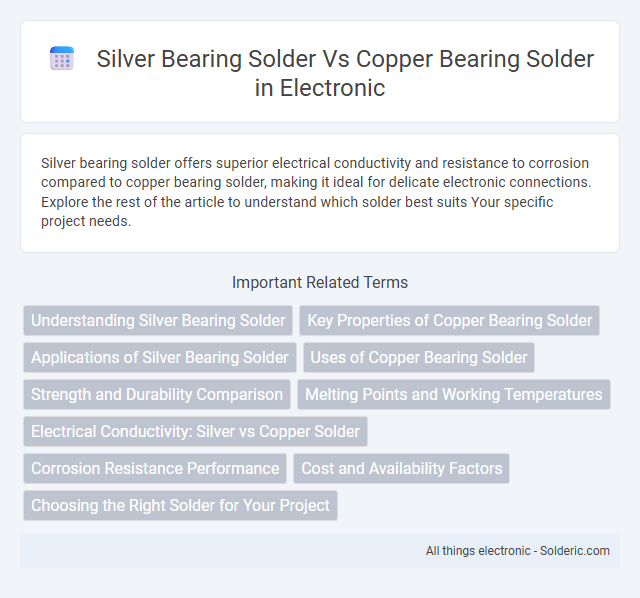 Silver Bearing Solder Vs Copper Bearing Solder in Electronic

Silver bearing solder offers superior electrical conductivity and resistance to corrosion compared to copper bearing solder, making it ideal for delicate electronic connections. Explore the rest of the article to understand which solder best suits Your specific project needs.

Important Related Terms

Understanding Silver Bearing Solder

Key Properties of Copper Bearing Solder

Applications of Silver Bearing Solder

Uses of Copper Bearing Solder

Strength and Durability Comparison

Melting Points and Working Temperatures

Electrical Conductivity: Silver vs Copper Solder

Corrosion Resistance Performance

Cost and Availability Factors

Choosing the Right Solder for Your Project

All things electronic - Solderic.com