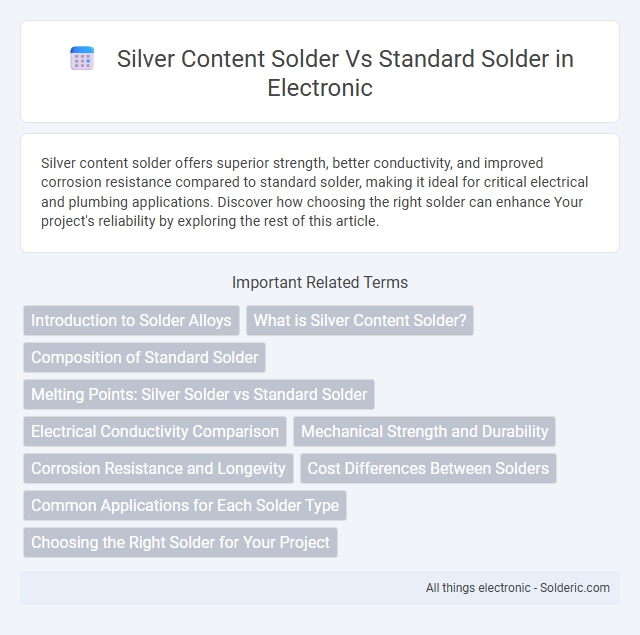 Silver Content Solder Vs Standard Solder in Electronic

Silver content solder offers superior strength, better conductivity, and improved corrosion resistance compared to standard solder, making it ideal for critical electrical and plumbing applications. Discover how choosing the right solder can enhance Your project's reliability by exploring the rest of this article.

Important Related Terms

Introduction to Solder Alloys

What is Silver Content Solder?

Composition of Standard Solder

Melting Points: Silver Solder vs Standard Solder

Electrical Conductivity Comparison

Mechanical Strength and Durability

Corrosion Resistance and Longevity

Cost Differences Between Solders

Common Applications for Each Solder Type

Choosing the Right Solder for Your Project

All things electronic - Solderic.com