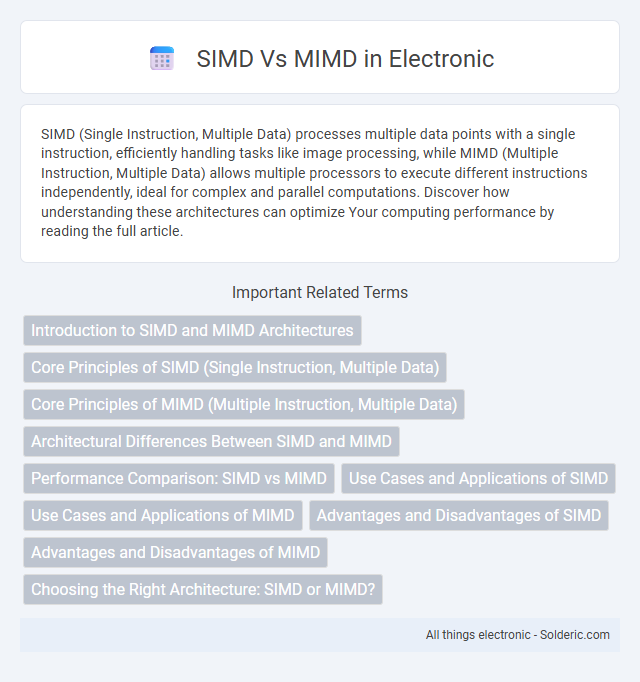 SIMD Vs MIMD in Electronic

SIMD (Single Instruction, Multiple Data) processes multiple data points with a single instruction, efficiently handling tasks like image processing, while MIMD (Multiple Instruction, Multiple Data) allows multiple processors to execute different instructions independently, ideal for complex and parallel computations. Discover how understanding these architectures can optimize Your computing performance by reading the full article.

Important Related Terms

Introduction to SIMD and MIMD Architectures

Core Principles of SIMD (Single Instruction, Multiple Data)

Core Principles of MIMD (Multiple Instruction, Multiple Data)

Architectural Differences Between SIMD and MIMD

Performance Comparison: SIMD vs MIMD

Use Cases and Applications of SIMD

Use Cases and Applications of MIMD

Advantages and Disadvantages of SIMD

Advantages and Disadvantages of MIMD

Choosing the Right Architecture: SIMD or MIMD?

All things electronic - Solderic.com