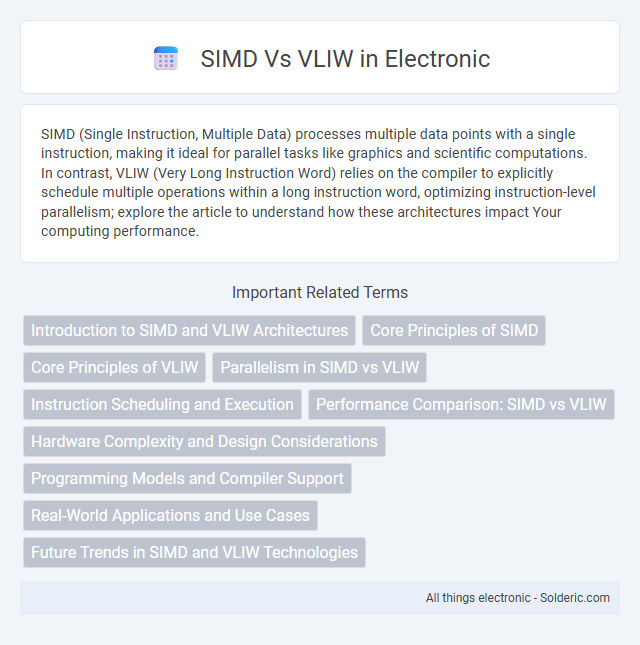 SIMD Vs VLIW in Electronic

SIMD (Single Instruction, Multiple Data) processes multiple data points with a single instruction, making it ideal for parallel tasks like graphics and scientific computations. In contrast, VLIW (Very Long Instruction Word) relies on the compiler to explicitly schedule multiple operations within a long instruction word, optimizing instruction-level parallelism; explore the article to understand how these architectures impact Your computing performance.

Important Related Terms

Introduction to SIMD and VLIW Architectures

Core Principles of SIMD

Core Principles of VLIW

Parallelism in SIMD vs VLIW

Instruction Scheduling and Execution

Performance Comparison: SIMD vs VLIW

Hardware Complexity and Design Considerations

Programming Models and Compiler Support

Real-World Applications and Use Cases

Future Trends in SIMD and VLIW Technologies

All things electronic - Solderic.com