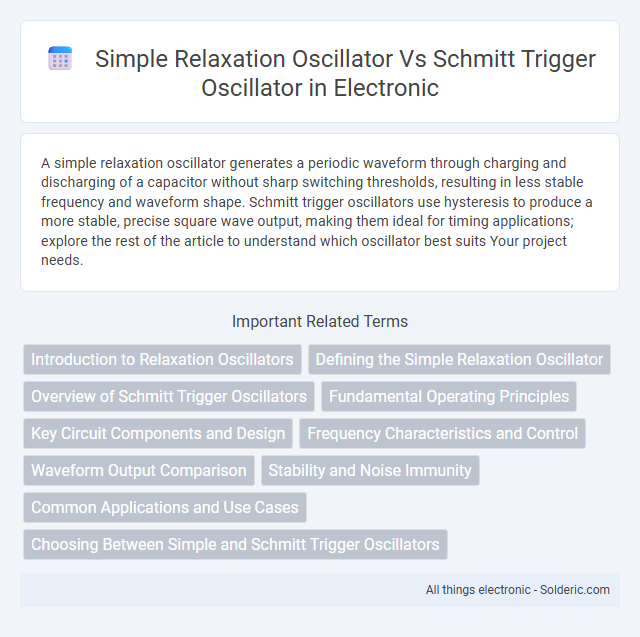 Simple Relaxation Oscillator Vs Schmitt Trigger Oscillator in Electronic

A simple relaxation oscillator generates a periodic waveform through charging and discharging of a capacitor without sharp switching thresholds, resulting in less stable frequency and waveform shape. Schmitt trigger oscillators use hysteresis to produce a more stable, precise square wave output, making them ideal for timing applications; explore the rest of the article to understand which oscillator best suits Your project needs.

Important Related Terms

Introduction to Relaxation Oscillators

Defining the Simple Relaxation Oscillator

Overview of Schmitt Trigger Oscillators

Fundamental Operating Principles

Key Circuit Components and Design

Frequency Characteristics and Control

Waveform Output Comparison

Stability and Noise Immunity

Common Applications and Use Cases

Choosing Between Simple and Schmitt Trigger Oscillators

All things electronic - Solderic.com