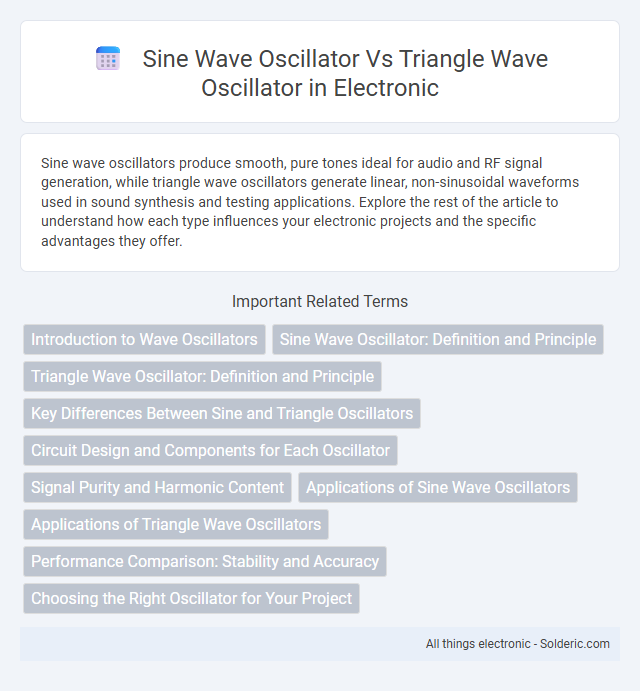 Sine Wave Oscillator Vs Triangle Wave Oscillator in Electronic

Sine wave oscillators produce smooth, pure tones ideal for audio and RF signal generation, while triangle wave oscillators generate linear, non-sinusoidal waveforms used in sound synthesis and testing applications. Explore the rest of the article to understand how each type influences your electronic projects and the specific advantages they offer.

Important Related Terms

Introduction to Wave Oscillators

Sine Wave Oscillator: Definition and Principle

Triangle Wave Oscillator: Definition and Principle

Key Differences Between Sine and Triangle Oscillators

Circuit Design and Components for Each Oscillator

Signal Purity and Harmonic Content

Applications of Sine Wave Oscillators

Applications of Triangle Wave Oscillators

Performance Comparison: Stability and Accuracy

Choosing the Right Oscillator for Your Project

All things electronic - Solderic.com