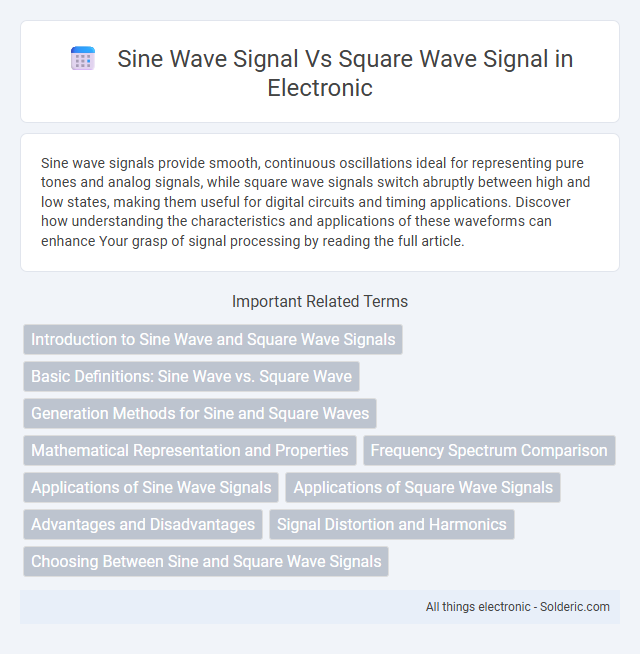 Sine Wave Signal Vs Square Wave Signal in Electronic

Sine wave signals provide smooth, continuous oscillations ideal for representing pure tones and analog signals, while square wave signals switch abruptly between high and low states, making them useful for digital circuits and timing applications. Discover how understanding the characteristics and applications of these waveforms can enhance Your grasp of signal processing by reading the full article.

Important Related Terms

Introduction to Sine Wave and Square Wave Signals

Basic Definitions: Sine Wave vs. Square Wave

Generation Methods for Sine and Square Waves

Mathematical Representation and Properties

Frequency Spectrum Comparison

Applications of Sine Wave Signals

Applications of Square Wave Signals

Advantages and Disadvantages

Signal Distortion and Harmonics

Choosing Between Sine and Square Wave Signals

All things electronic - Solderic.com