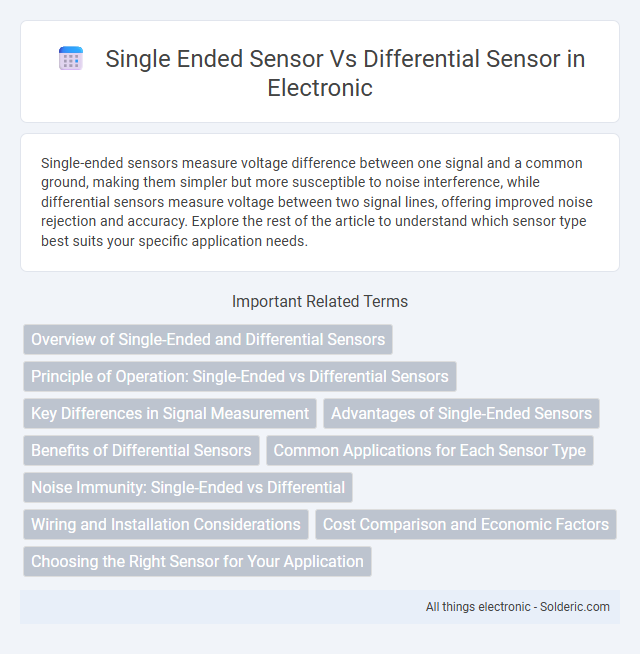 Single Ended Sensor Vs Differential Sensor in Electronic

Single-ended sensors measure voltage difference between one signal and a common ground, making them simpler but more susceptible to noise interference, while differential sensors measure voltage between two signal lines, offering improved noise rejection and accuracy. Explore the rest of the article to understand which sensor type best suits your specific application needs.

Important Related Terms

Overview of Single-Ended and Differential Sensors

Principle of Operation: Single-Ended vs Differential Sensors

Key Differences in Signal Measurement

Advantages of Single-Ended Sensors

Benefits of Differential Sensors

Common Applications for Each Sensor Type

Noise Immunity: Single-Ended vs Differential

Wiring and Installation Considerations

Cost Comparison and Economic Factors

Choosing the Right Sensor for Your Application

All things electronic - Solderic.com