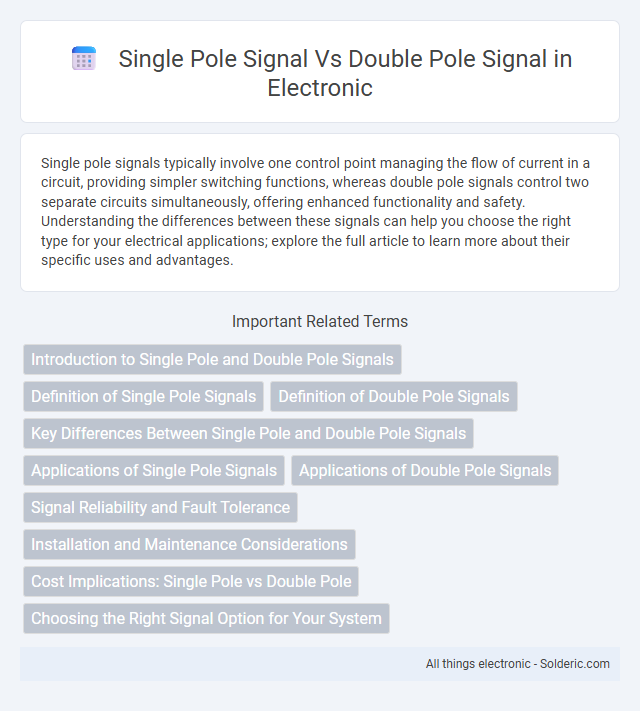 Single Pole Signal Vs Double Pole Signal in Electronic

Single pole signals typically involve one control point managing the flow of current in a circuit, providing simpler switching functions, whereas double pole signals control two separate circuits simultaneously, offering enhanced functionality and safety. Understanding the differences between these signals can help you choose the right type for your electrical applications; explore the full article to learn more about their specific uses and advantages.

Important Related Terms

Introduction to Single Pole and Double Pole Signals

Definition of Single Pole Signals

Definition of Double Pole Signals

Key Differences Between Single Pole and Double Pole Signals

Applications of Single Pole Signals

Applications of Double Pole Signals

Signal Reliability and Fault Tolerance

Installation and Maintenance Considerations

Cost Implications: Single Pole vs Double Pole

Choosing the Right Signal Option for Your System

All things electronic - Solderic.com