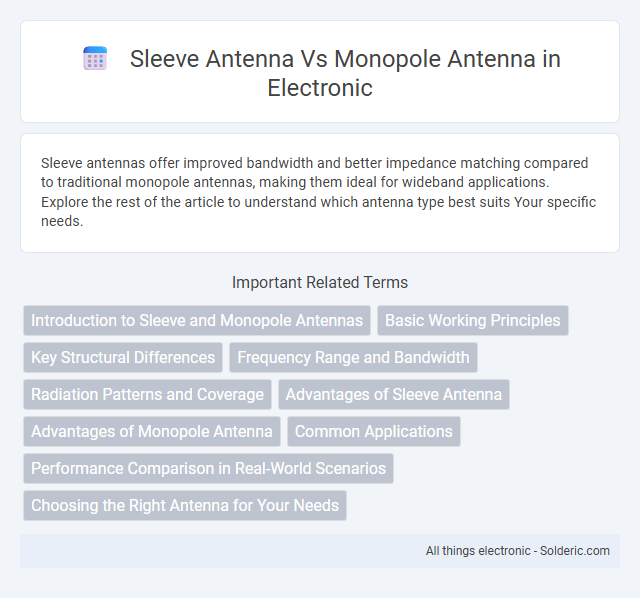 Sleeve Antenna Vs Monopole Antenna in Electronic

Sleeve antennas offer improved bandwidth and better impedance matching compared to traditional monopole antennas, making them ideal for wideband applications. Explore the rest of the article to understand which antenna type best suits Your specific needs.

Important Related Terms

Introduction to Sleeve and Monopole Antennas
Basic Working Principles
Key Structural Differences
Frequency Range and Bandwidth
Radiation Patterns and Coverage
Advantages of Sleeve Antenna
Advantages of Monopole Antenna
Common Applications
Performance Comparison in Real-World Scenarios
Choosing the Right Antenna for Your Needs

All things electronic - Solderic.com