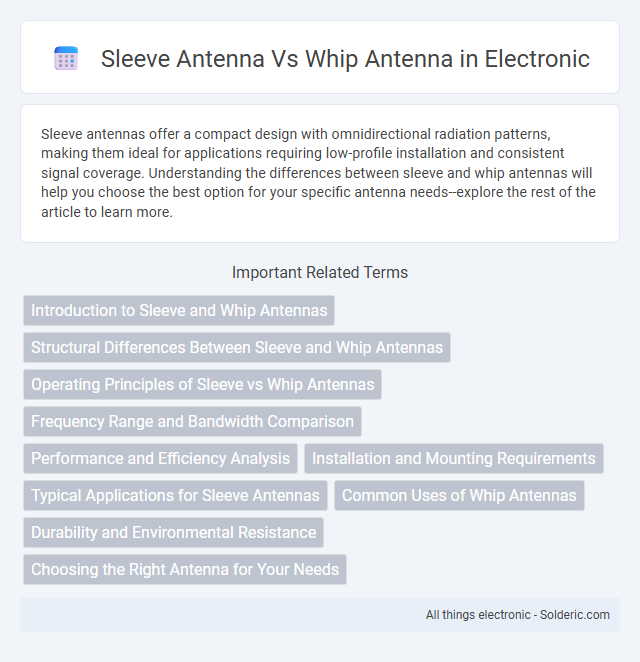 Sleeve Antenna Vs Whip Antenna in Electronic

Sleeve antennas offer a compact design with omnidirectional radiation patterns, making them ideal for applications requiring low-profile installation and consistent signal coverage. Understanding the differences between sleeve and whip antennas will help you choose the best option for your specific antenna needs--explore the rest of the article to learn more.

Important Related Terms

Introduction to Sleeve and Whip Antennas

Structural Differences Between Sleeve and Whip Antennas

Operating Principles of Sleeve vs Whip Antennas

Frequency Range and Bandwidth Comparison

Performance and Efficiency Analysis

Installation and Mounting Requirements

Typical Applications for Sleeve Antennas

Common Uses of Whip Antennas

Durability and Environmental Resistance

Choosing the Right Antenna for Your Needs

All things electronic - Solderic.com