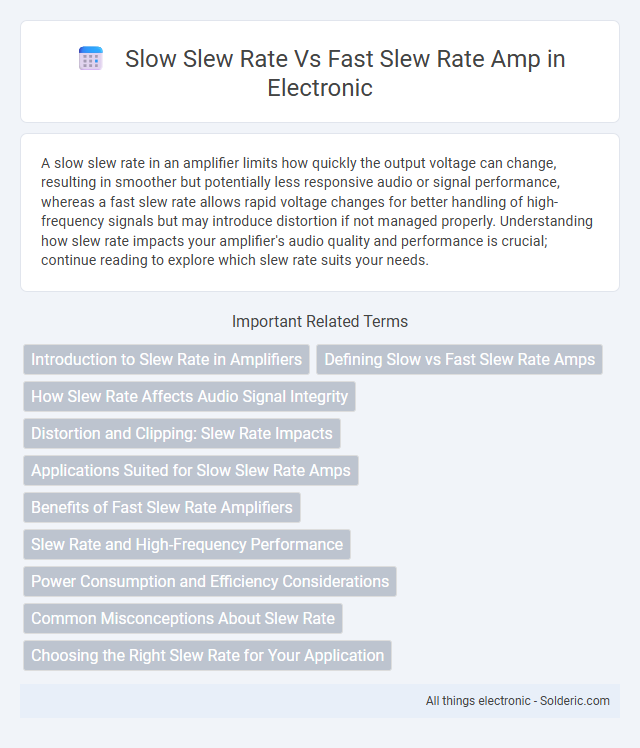 Slow Slew Rate Vs Fast Slew Rate Amp in Electronic

A slow slew rate in an amplifier limits how quickly the output voltage can change, resulting in smoother but potentially less responsive audio or signal performance, whereas a fast slew rate allows rapid voltage changes for better handling of high-frequency signals but may introduce distortion if not managed properly. Understanding how slew rate impacts your amplifier's audio quality and performance is crucial; continue reading to explore which slew rate suits your needs.

Important Related Terms

Introduction to Slew Rate in Amplifiers

Defining Slow vs Fast Slew Rate Amps

How Slew Rate Affects Audio Signal Integrity

Distortion and Clipping: Slew Rate Impacts

Applications Suited for Slow Slew Rate Amps

Benefits of Fast Slew Rate Amplifiers

Slew Rate and High-Frequency Performance

Power Consumption and Efficiency Considerations

Common Misconceptions About Slew Rate

Choosing the Right Slew Rate for Your Application

All things electronic - Solderic.com