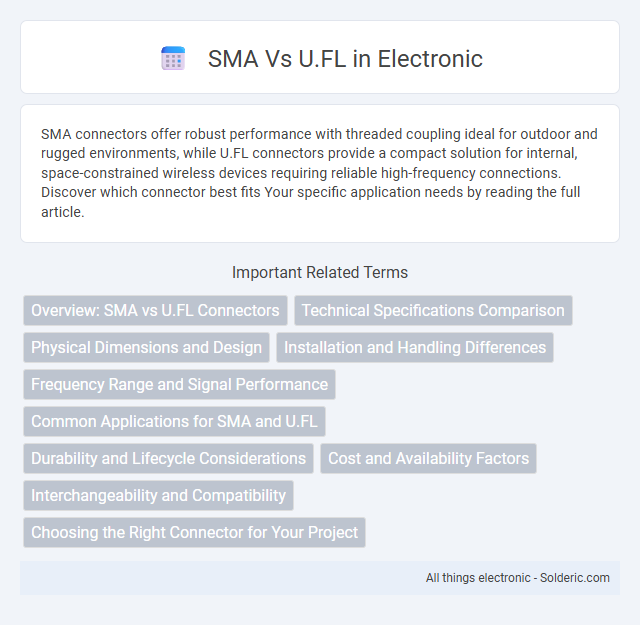 SMA Vs U.FL in Electronic

SMA connectors offer robust performance with threaded coupling ideal for outdoor and rugged environments, while U.FL connectors provide a compact solution for internal, space-constrained wireless devices requiring reliable high-frequency connections. Discover which connector best fits Your specific application needs by reading the full article.

Important Related Terms

Overview: SMA vs U.FL Connectors

Technical Specifications Comparison

Physical Dimensions and Design

Installation and Handling Differences

Frequency Range and Signal Performance

Common Applications for SMA and U.FL

Durability and Lifecycle Considerations

Cost and Availability Factors

Interchangeability and Compatibility

Choosing the Right Connector for Your Project

All things electronic - Solderic.com