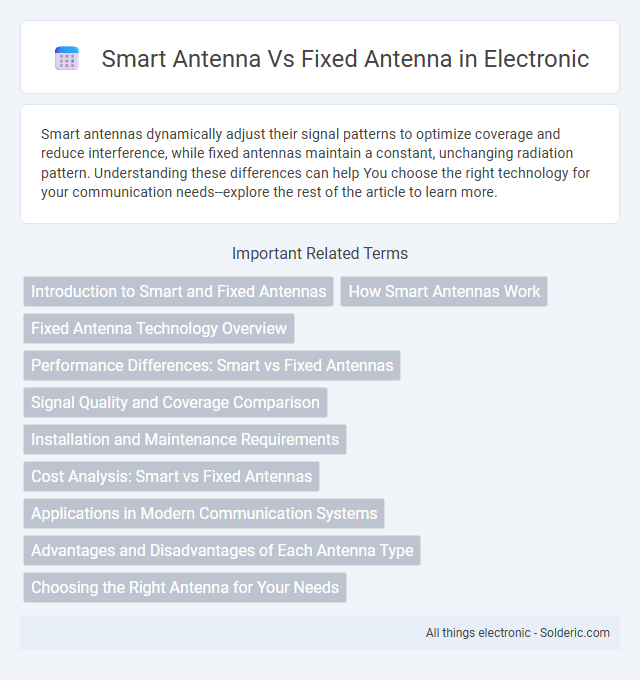 Smart Antenna Vs Fixed Antenna in Electronic

Smart antennas dynamically adjust their signal patterns to optimize coverage and reduce interference, while fixed antennas maintain a constant, unchanging radiation pattern. Understanding these differences can help You choose the right technology for your communication needs--explore the rest of the article to learn more.

Important Related Terms

Introduction to Smart and Fixed Antennas

How Smart Antennas Work

Fixed Antenna Technology Overview

Performance Differences: Smart vs Fixed Antennas

Signal Quality and Coverage Comparison

Installation and Maintenance Requirements

Cost Analysis: Smart vs Fixed Antennas

Applications in Modern Communication Systems

Advantages and Disadvantages of Each Antenna Type

Choosing the Right Antenna for Your Needs

All things electronic - Solderic.com