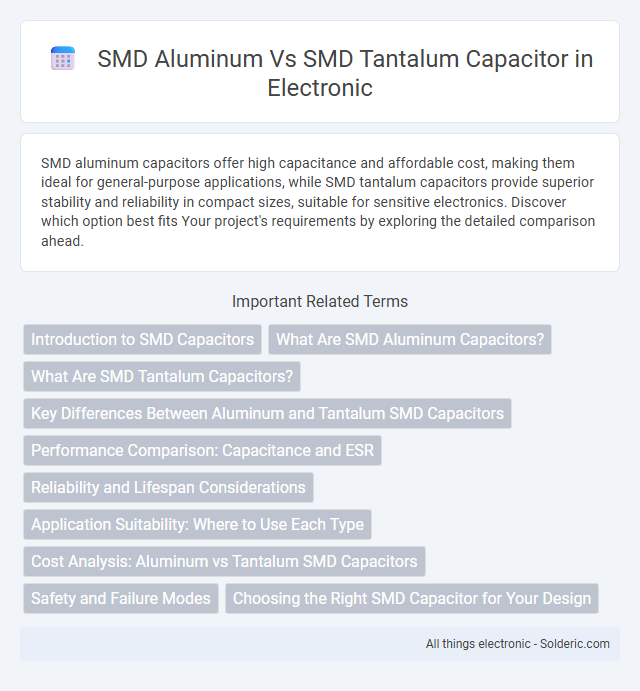 SMD Aluminum Vs SMD Tantalum Capacitor in Electronic

SMD aluminum capacitors offer high capacitance and affordable cost, making them ideal for general-purpose applications, while SMD tantalum capacitors provide superior stability and reliability in compact sizes, suitable for sensitive electronics. Discover which option best fits Your project's requirements by exploring the detailed comparison ahead.

Important Related Terms

Introduction to SMD Capacitors

What Are SMD Aluminum Capacitors?

What Are SMD Tantalum Capacitors?

Key Differences Between Aluminum and Tantalum SMD Capacitors

Performance Comparison: Capacitance and ESR

Reliability and Lifespan Considerations

Application Suitability: Where to Use Each Type

Cost Analysis: Aluminum vs Tantalum SMD Capacitors

Safety and Failure Modes

Choosing the Right SMD Capacitor for Your Design

All things electronic - Solderic.com